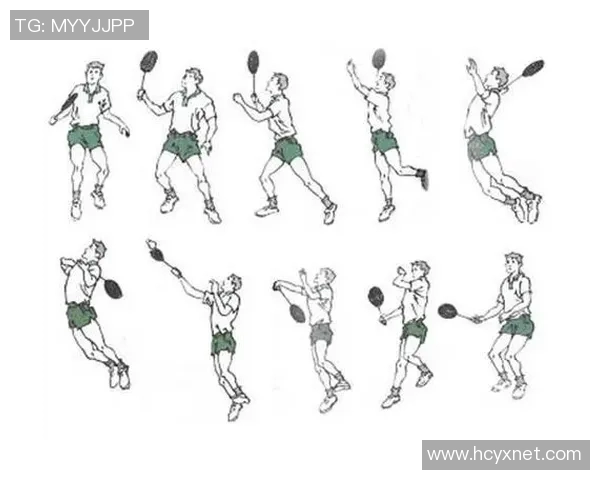 TG: MYYJJPP

www.hcyxnet.com